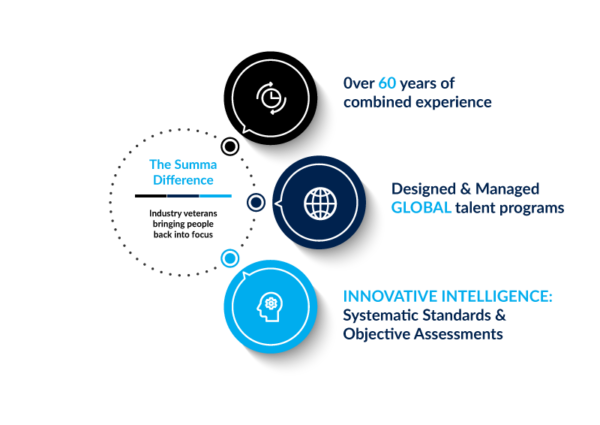 The Summa Difference

Industry veterans bringing people back into focus

0ver 60 years of combined experience

Designed & Managed GLOBAL talent programs

INNOVATIVE INTELLIGENCE: Systematic Standards & Objective Assessments