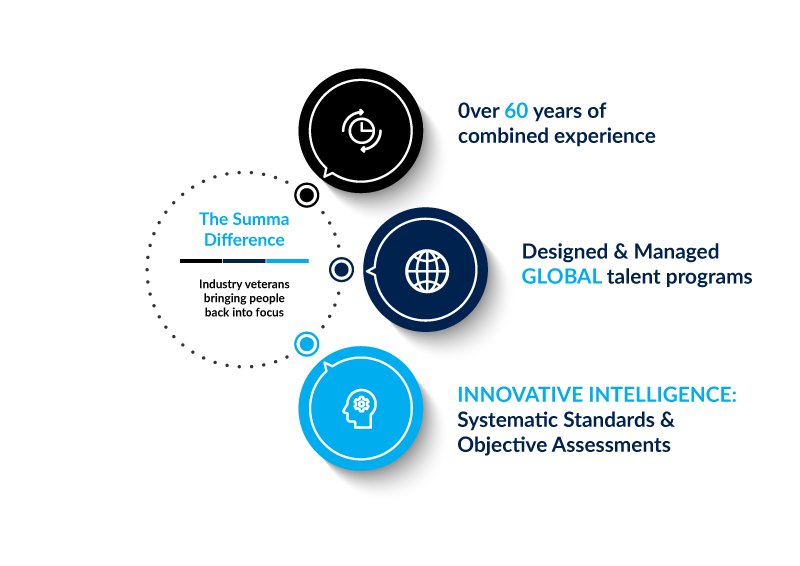 The Summa Difference

Industry veterans bringing people back into focus

0ver 60 years of combined experience

Designed & Managed GLOBAL talent programs

INNOVATIVE INTELLIGENCE: Systematic Standards & Objective Assessments